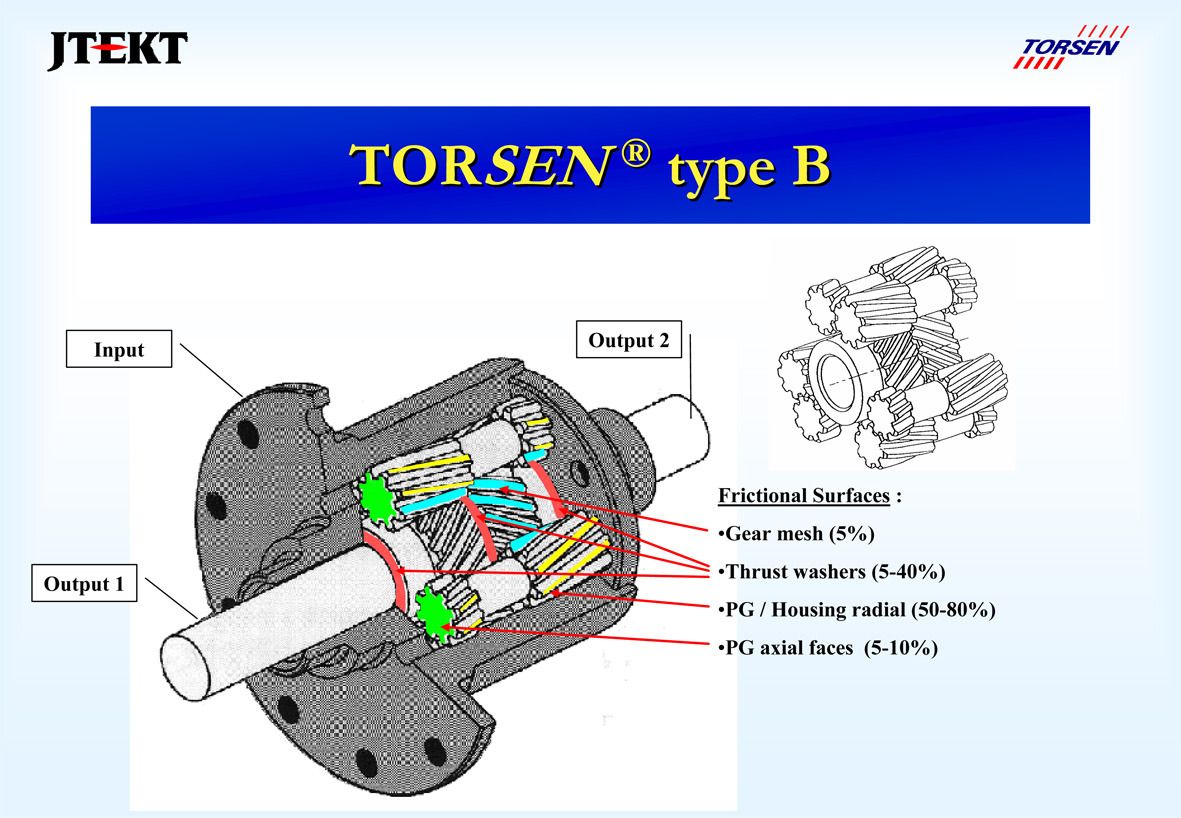 JTEKT

TORSEN

TORSEN® type B

Input

Output 2

Output 1

Frictional Surfaces :

•Gear mesh (5%)

•Thrust washers (5-40%)

•PG / Housing radial (50-80%)

•PG axial faces (5-10%)