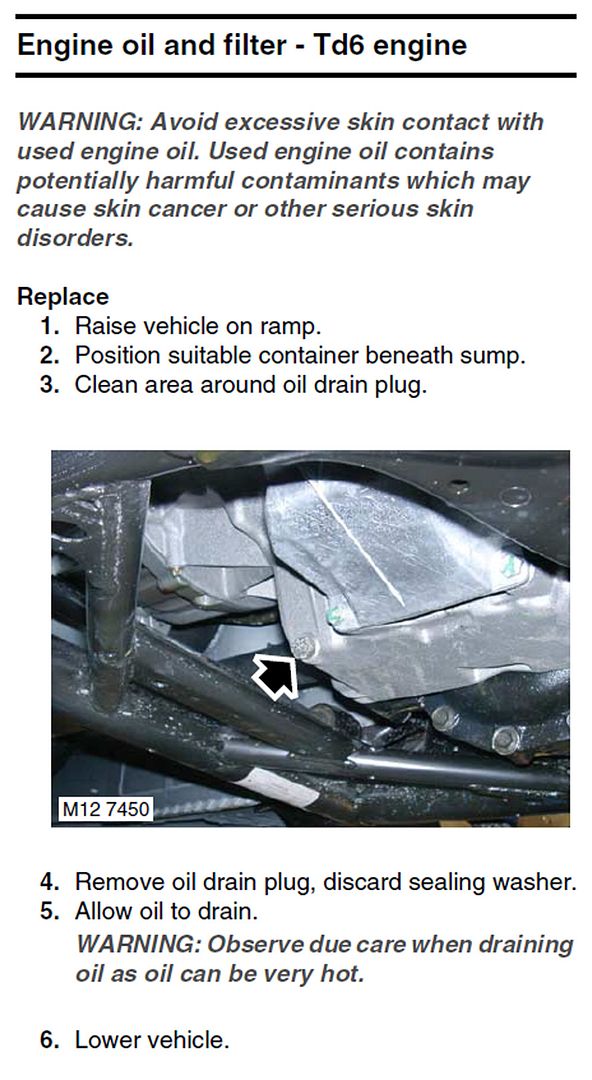 Engine oil and filter - Td6 engine

WARNING: Avoid excessive skin contact with used engine oil. Used engine oil contains potentially harmful contaminants which may cause skin cancer or other serious skin disorders.

Replace
1. Raise vehicle on ramp.
2. Position suitable container beneath sump.
3. Clean area around oil drain plug.

M12 7450

4. Remove oil drain plug, discard sealing washer.
5. Allow oil to drain.
WARNING: Observe due care when draining oil as oil can be very hot.

6. Lower vehicle.