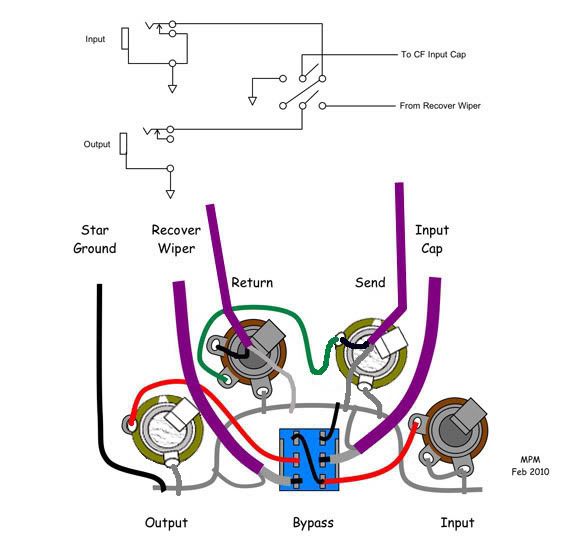 Input

To CF Input Cap

From Recover Wiper

Output

Star Ground

Recover Wiper

Input Cap

Return

Send

MPM Feb 2010

Output

Bypass

Input