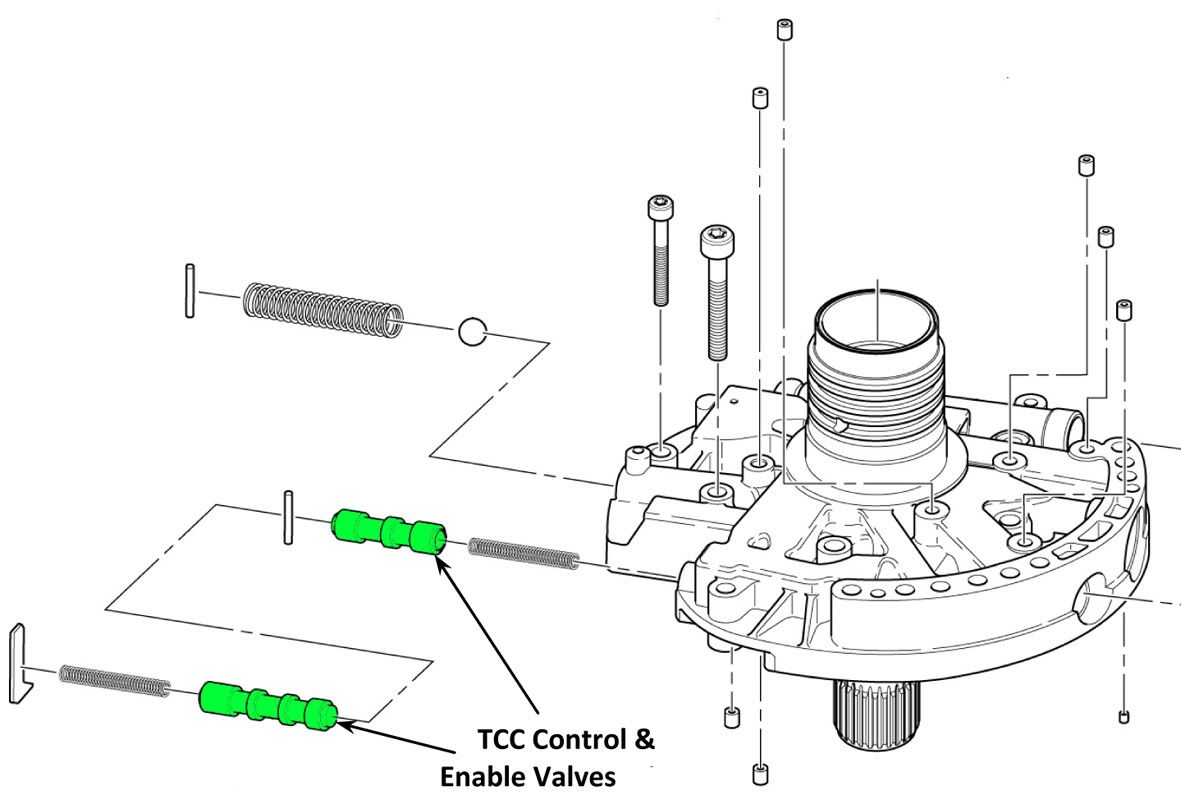 TCC Control &
Enable Valves