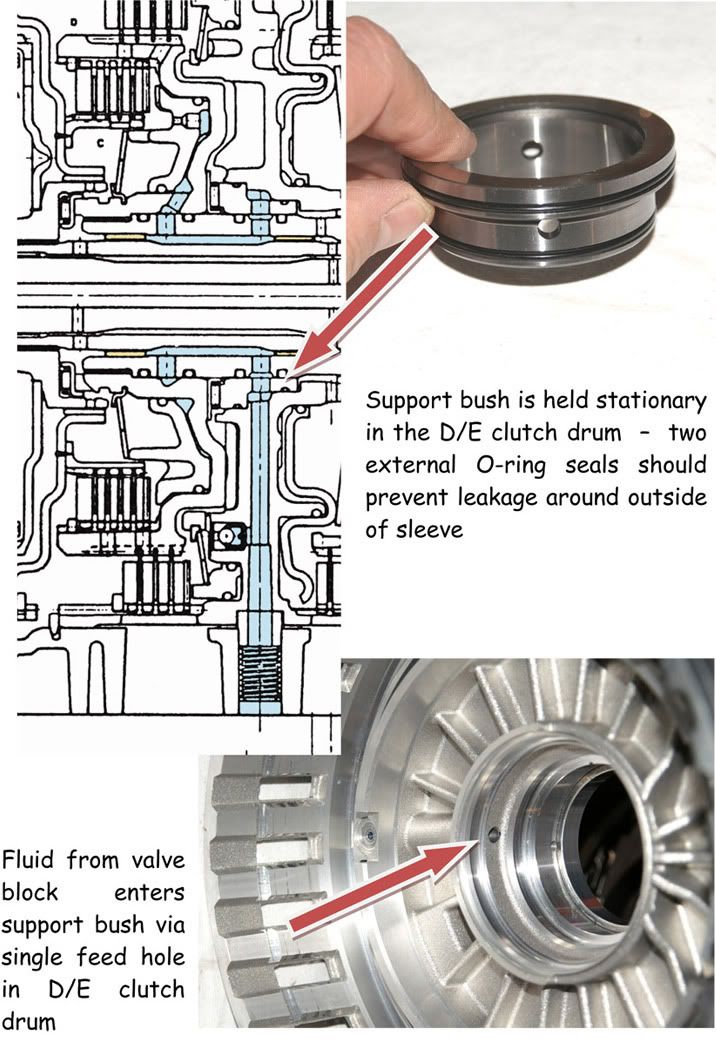 C

Support bush is held stationary in the D/E clutch drum – two external O-ring seals should prevent leakage around outside of sleeve

Fluid from valve block enters support bush via single feed hole in D/E clutch drum