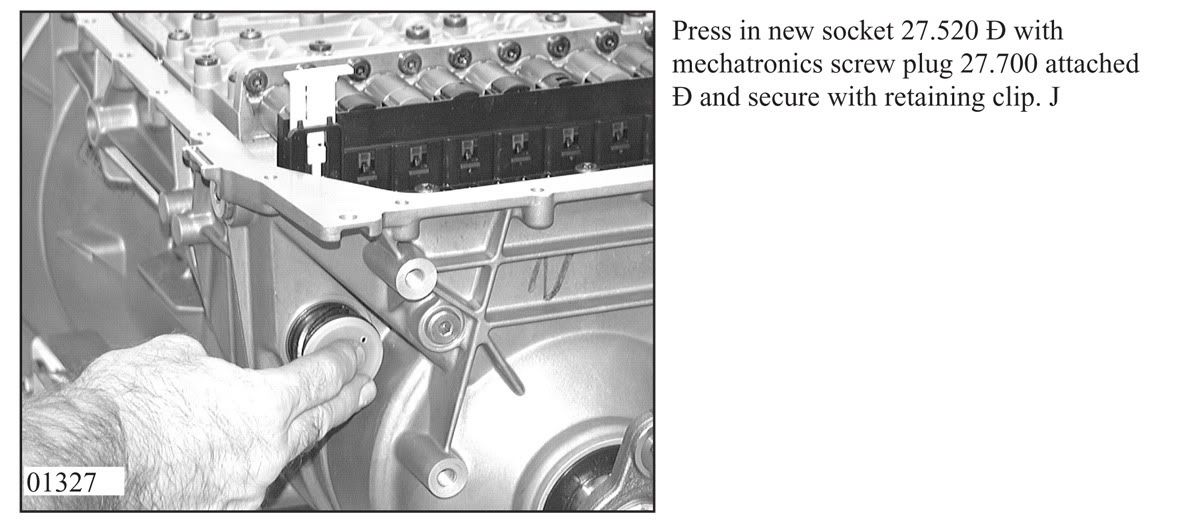 01327

Press in new socket 27.520 Ð with mechatronics screw plug 27.700 attached Ð and secure with retaining clip. J