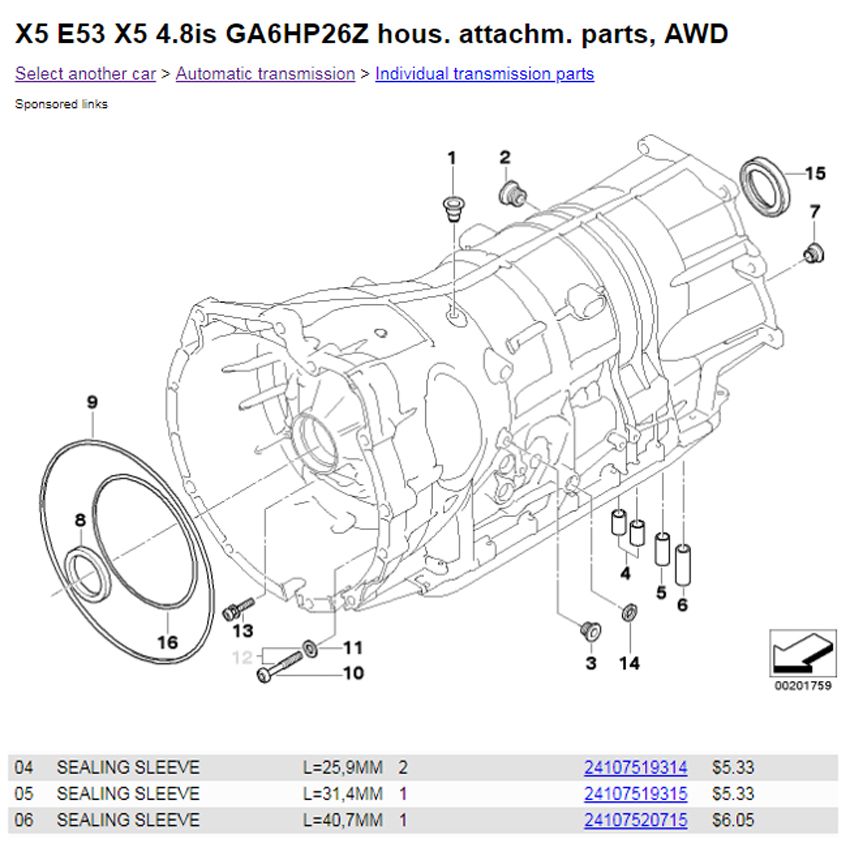 X5 E53 X5 4.8is GA6HP26Z hous. attachm. parts, AWD

Select another car > Automatic transmission > Individual transmission parts

Sponsored links

1
2
15
7
9
8
16
13
12
11
10
4
5
6
3
14
00201759

| 04 | SEALING SLEEVE | L=25,9MM | 2 | 24107519314 | $5.33 |
|---|---|---|---|---|---|
| 05 | SEALING SLEEVE | L=31,4MM | 1 | 24107519315 | $5.33 |
| 06 | SEALING SLEEVE | L=40,7MM | 1 | 24107520715 | $6.05 |